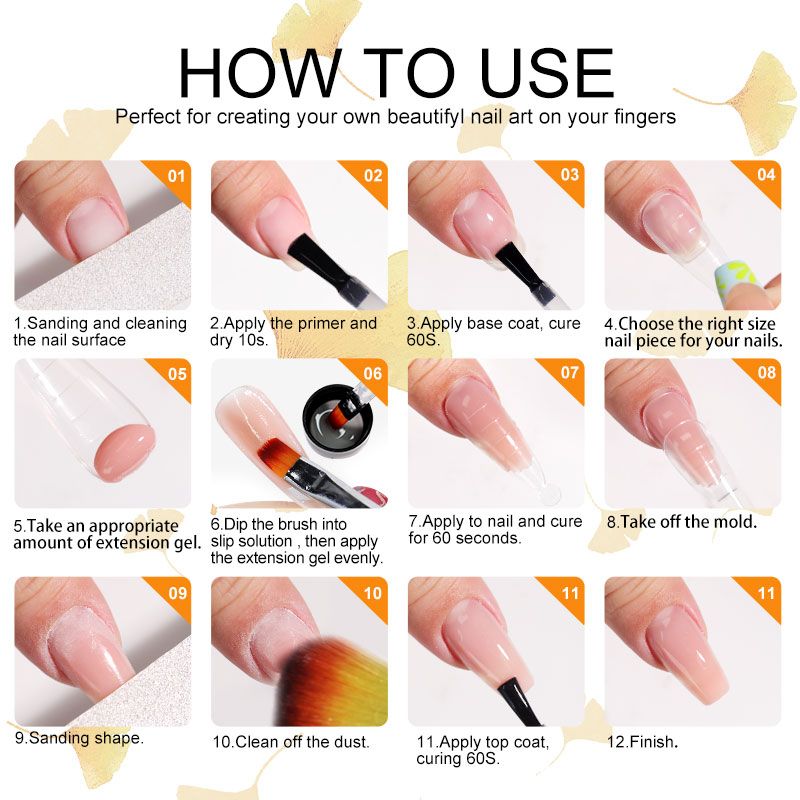 HOW TO USE

Perfect for creating your own beautifyl nail art on your fingers

01

1.Sanding and cleaning the nail surface

02

2.Apply the primer and dry 10s.

03

3.Apply base coat, cure 60S.

04

4.Choose the right size nail piece for your nails.

05

5.Take an appropriate amount of extension gel.

06

6.Dip the brush into slip solution , then apply the extension gel evenly.

07

7.Apply to nail and cure for 60 seconds.

08

8.Take off the mold.

09

9.Sanding shape.

10

10.Clean off the dust.

11

11.Apply top coat, curing 60S.

11

12.Finish.